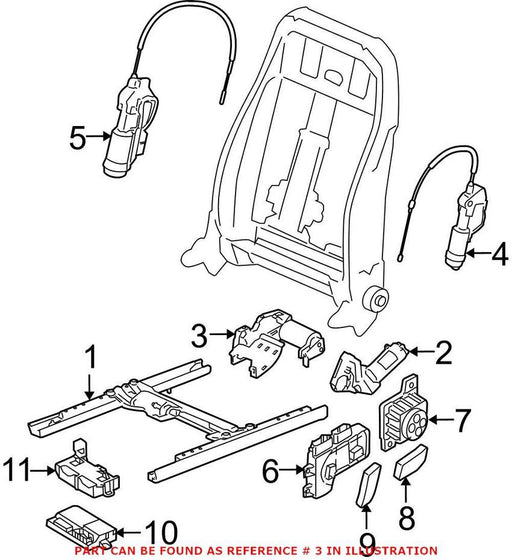 5
4
3
2
1
7
11
6
8
9
10
PART CAN BE FOUND AS REFERENCE # 3 IN ILLUSTRATION