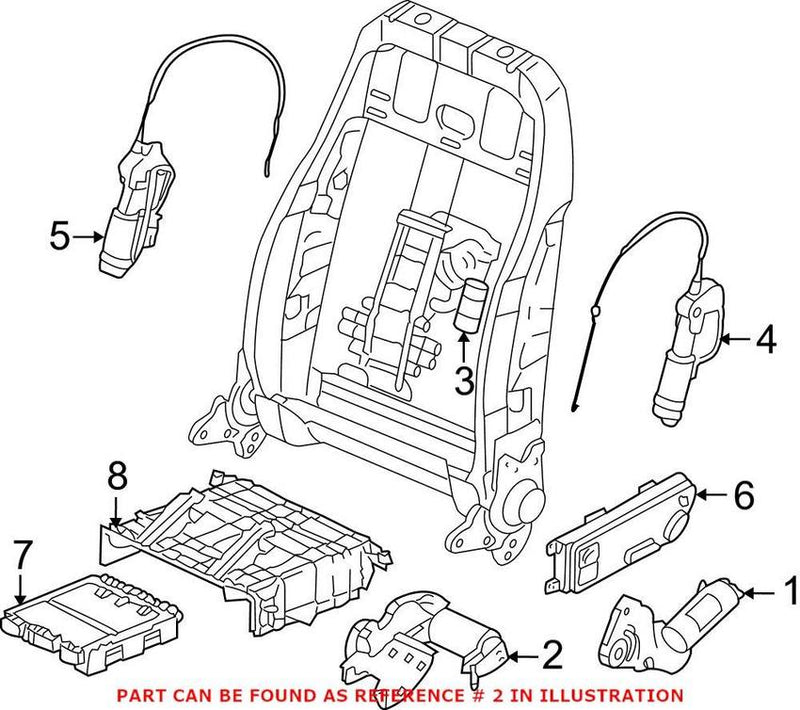 5
3
4
8
6
7
1
2
PART CAN BE FOUND AS REFERENCE # 2 IN ILLUSTRATION