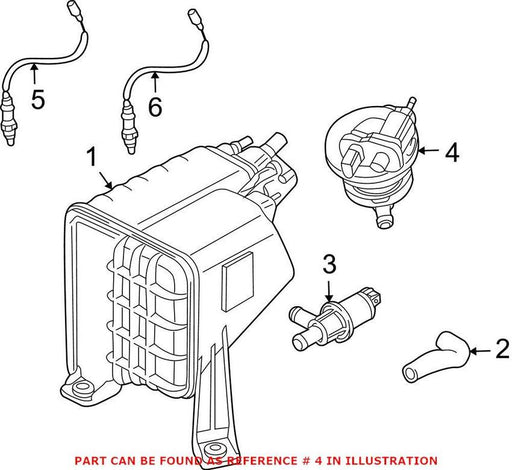 5
6
1
4
3
2
PART CAN BE FOUND AS REFERENCE # 4 IN ILLUSTRATION