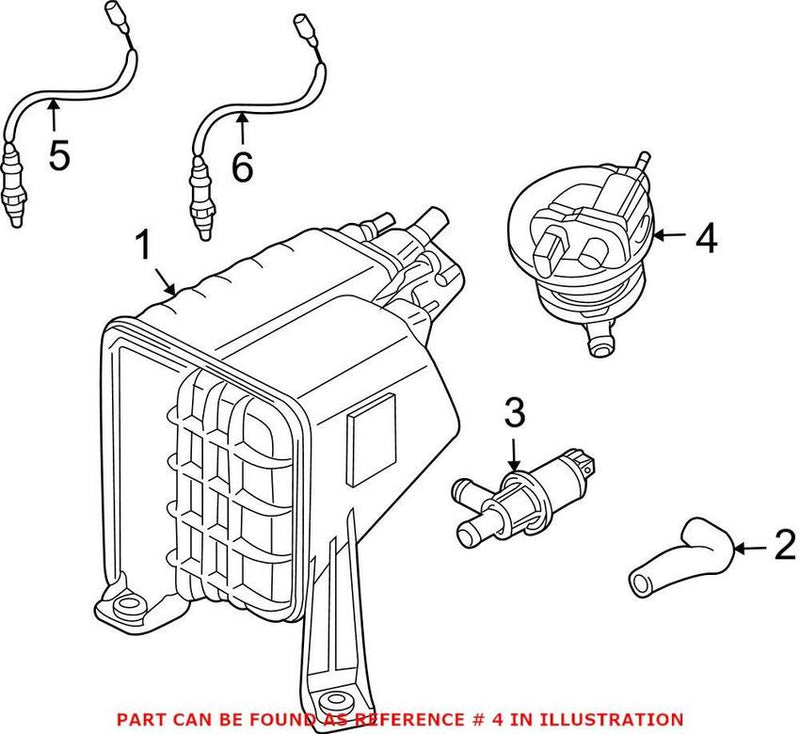 5
6
1
4
3
2
PART CAN BE FOUND AS REFERENCE # 4 IN ILLUSTRATION