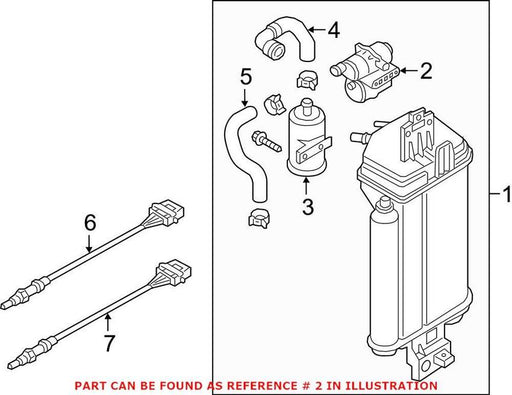 4
2
5
3
1
6
7
PART CAN BE FOUND AS REFERENCE # 2 IN ILLUSTRATION