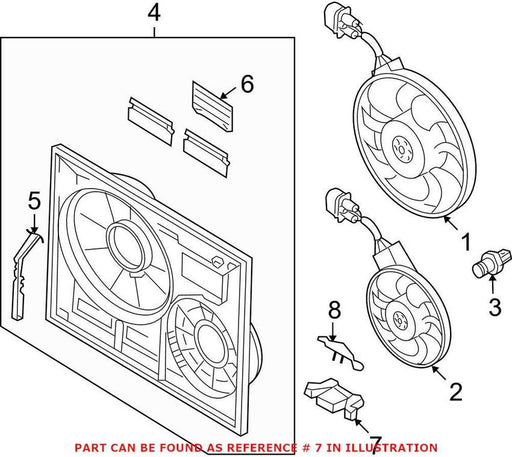 4
6
5
1
3
8
2
7
PART CAN BE FOUND AS REFERENCE # 7 IN ILLUSTRATION