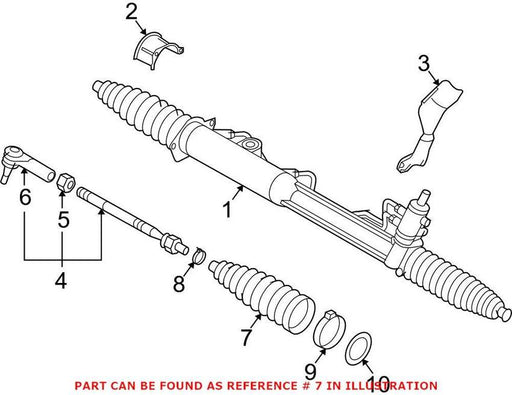 2
3
6
5
1
4
8
7
9
10
PART CAN BE FOUND AS REFERENCE # 7 IN ILLUSTRATION