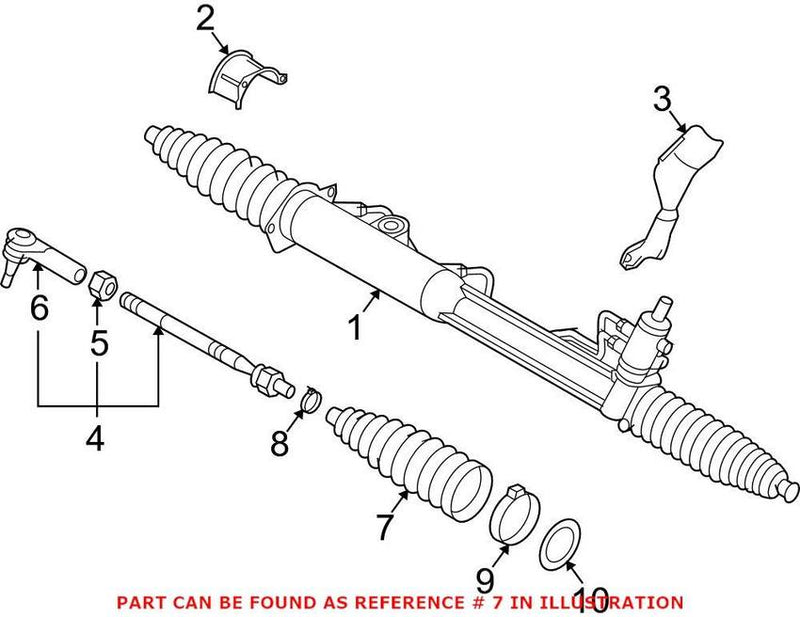 2
3
6
5
1
4
8
7
9
10
PART CAN BE FOUND AS REFERENCE # 7 IN ILLUSTRATION