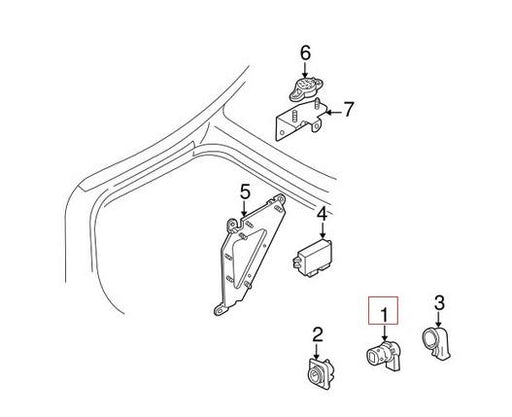 6
7
5
4
1
3
2