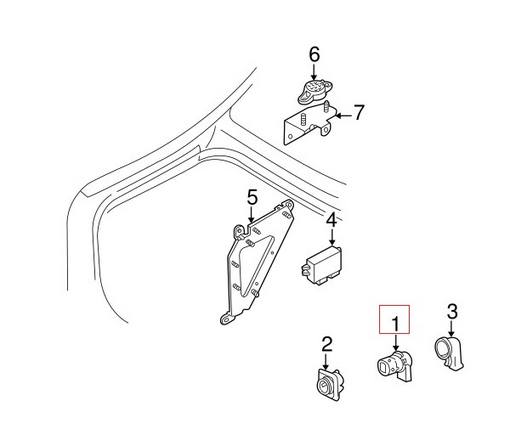 6
7
5
4
1
3
2