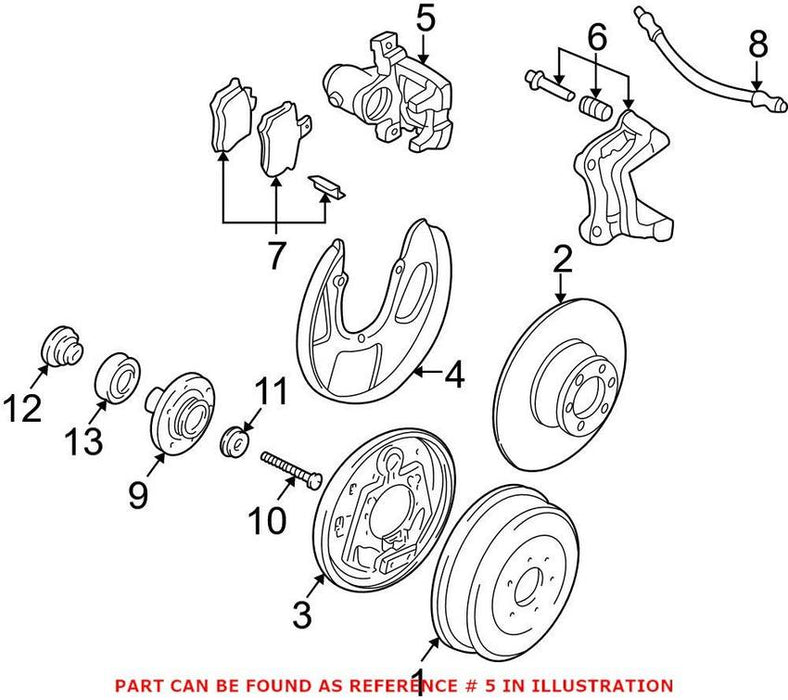 5
6
8
7
2
4
12
13
11
9
10
3
1
PART CAN BE FOUND AS REFERENCE # 5 IN ILLUSTRATION