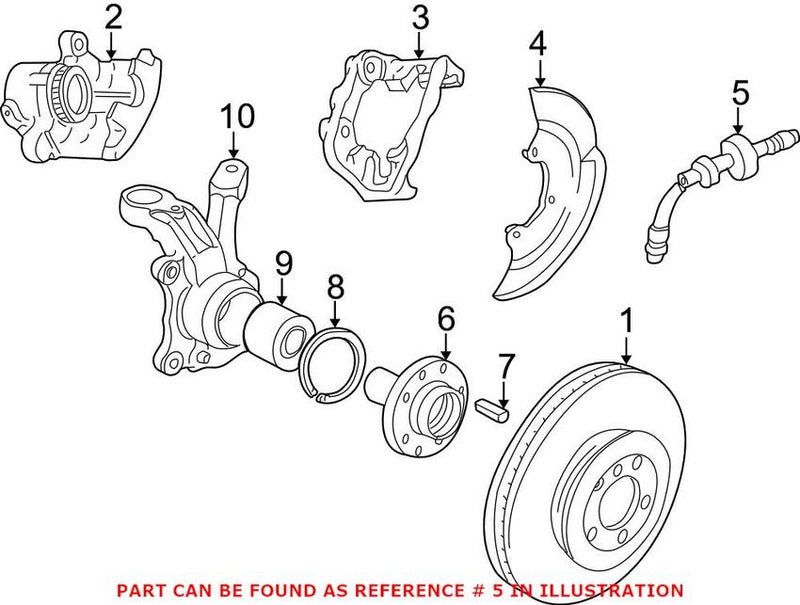 2
3
4
5
10
9
8
6
7
1
PART CAN BE FOUND AS REFERENCE # 5 IN ILLUSTRATION