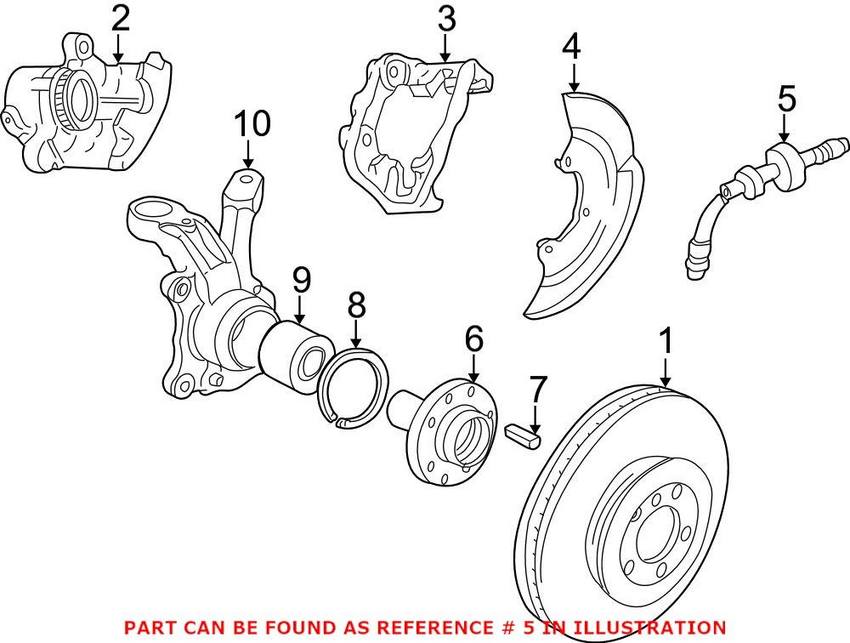 2
3
4
5
10
9
8
6
7
1
PART CAN BE FOUND AS REFERENCE # 5 IN ILLUSTRATION