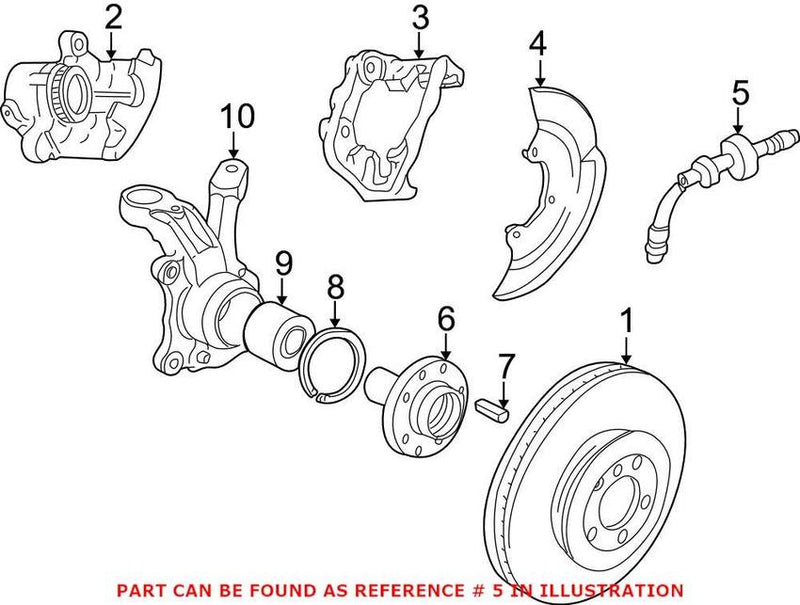 2
3
4
5
10
9
8
6
7
1
PART CAN BE FOUND AS REFERENCE # 5 IN ILLUSTRATION