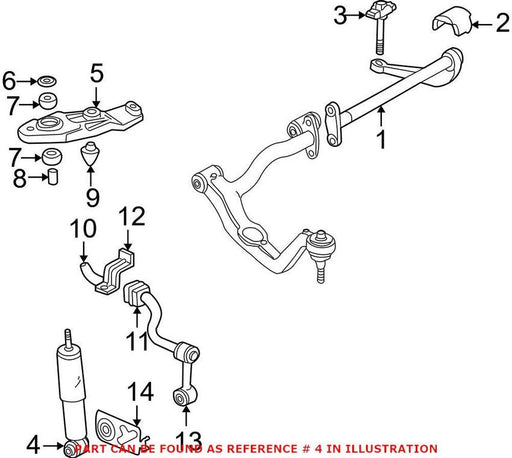 3
2
6
5
7
1
7
8
9
10
12
11
14
13
4
PART CAN BE FOUND AS REFERENCE # 4 IN ILLUSTRATION