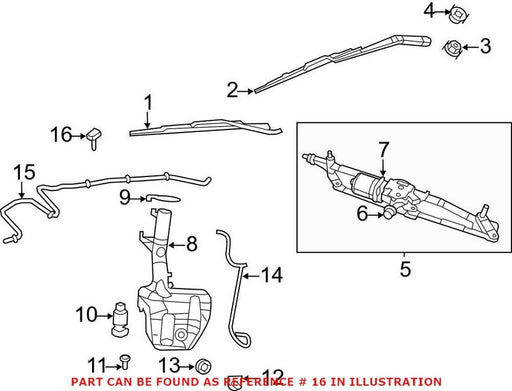 4
3
2
1
16
7
15
9
6
8
5
14
10
11
13
12
PART CAN BE FOUND AS REFERENCE # 16 IN ILLUSTRATION