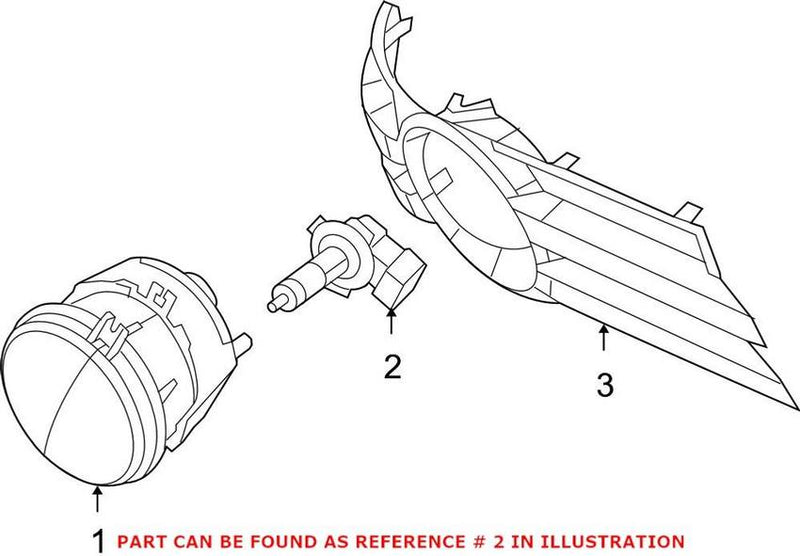 2

3

1 PART CAN BE FOUND AS REFERENCE # 2 IN ILLUSTRATION