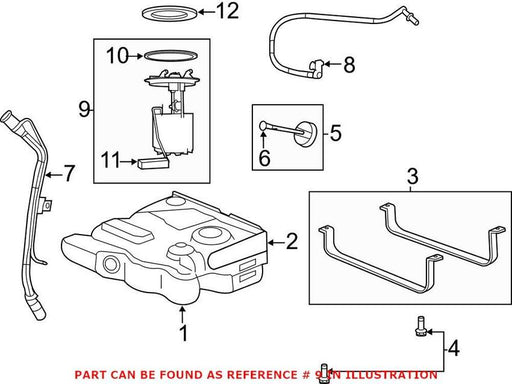 12
10
8
9
5
6
11
7
3
2
1
4
PART CAN BE FOUND AS REFERENCE # 9 IN ILLUSTRATION