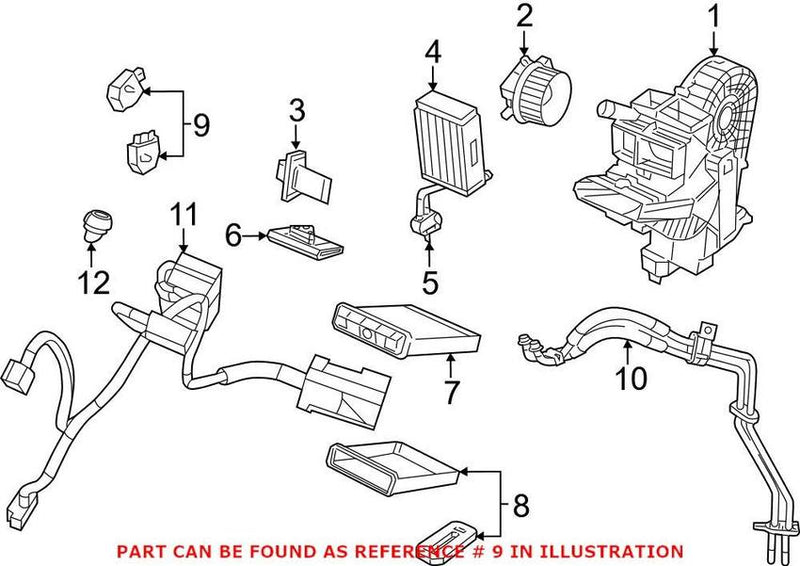 2
1
4
9
3
11
6
12
5
7
10
8
PART CAN BE FOUND AS REFERENCE # 9 IN ILLUSTRATION