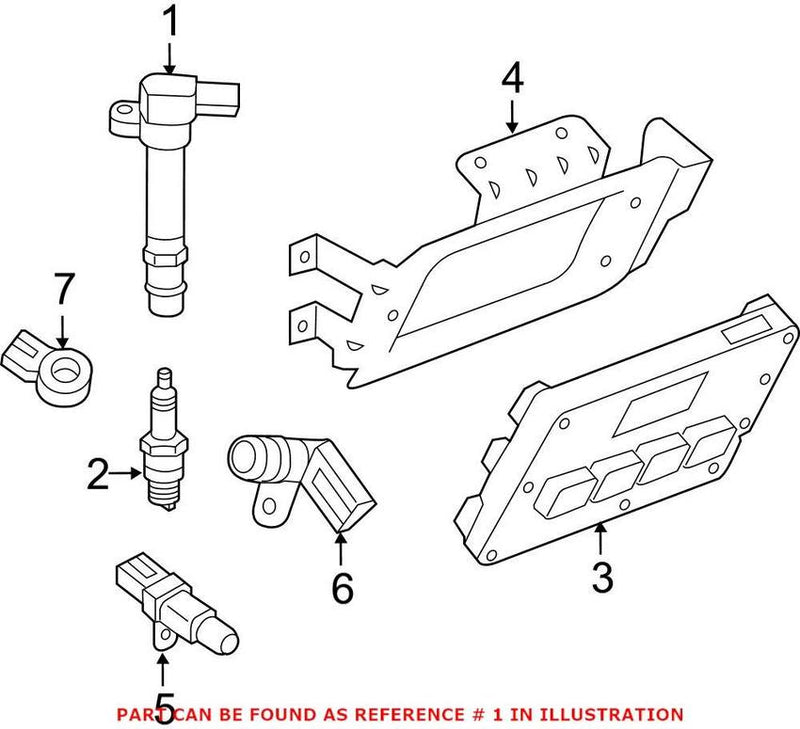 1

4

7

2

6

3

5

PART CAN BE FOUND AS REFERENCE # 1 IN ILLUSTRATION