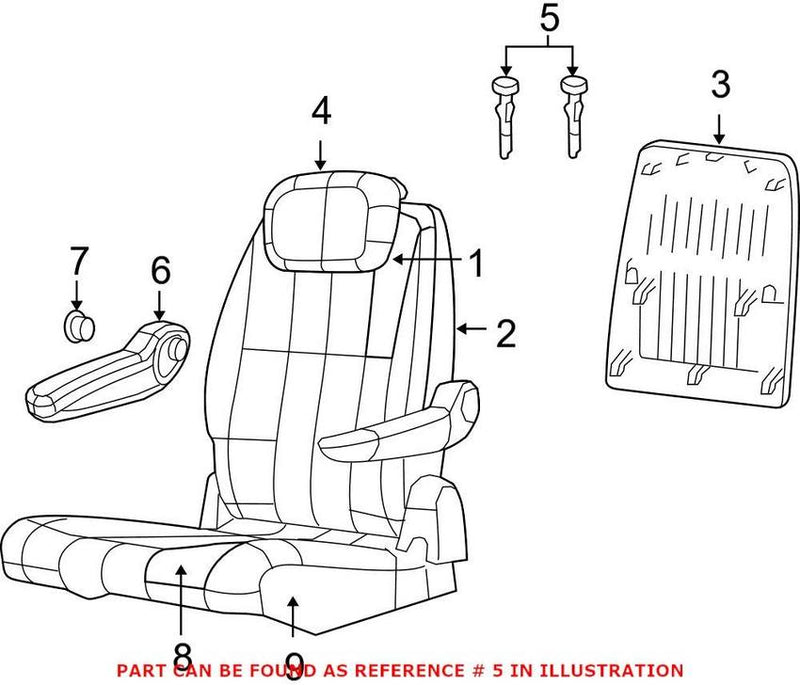 5
3
4
1
7
6
2
8
9
PART CAN BE FOUND AS REFERENCE # 5 IN ILLUSTRATION