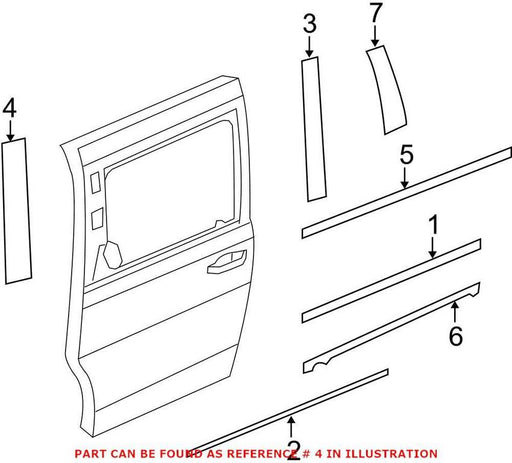 3
7
4
5
1
6
2
PART CAN BE FOUND AS REFERENCE # 4 IN ILLUSTRATION