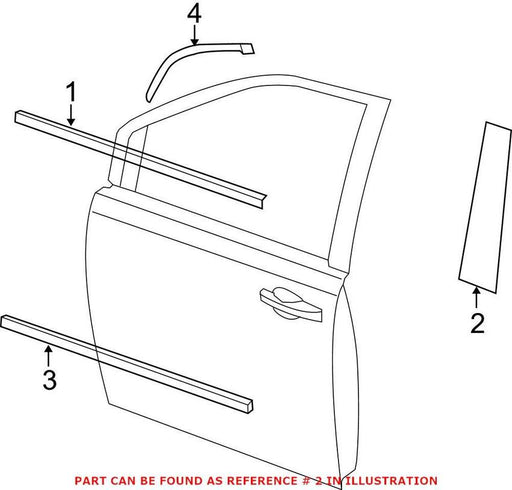 4
1
2
3
PART CAN BE FOUND AS REFERENCE # 2 IN ILLUSTRATION