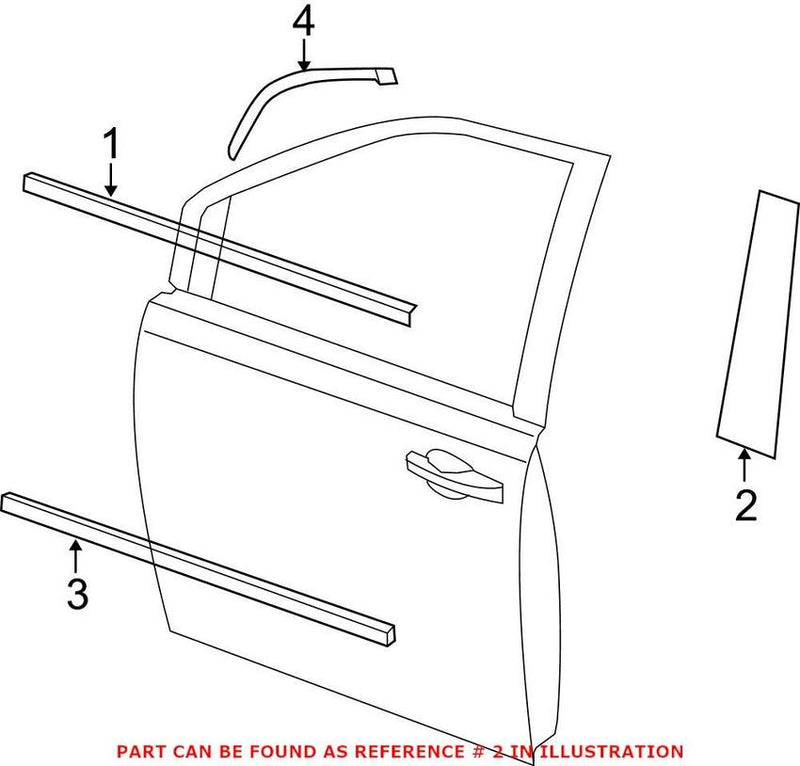 4

1

2

3

PART CAN BE FOUND AS REFERENCE # 2 IN ILLUSTRATION