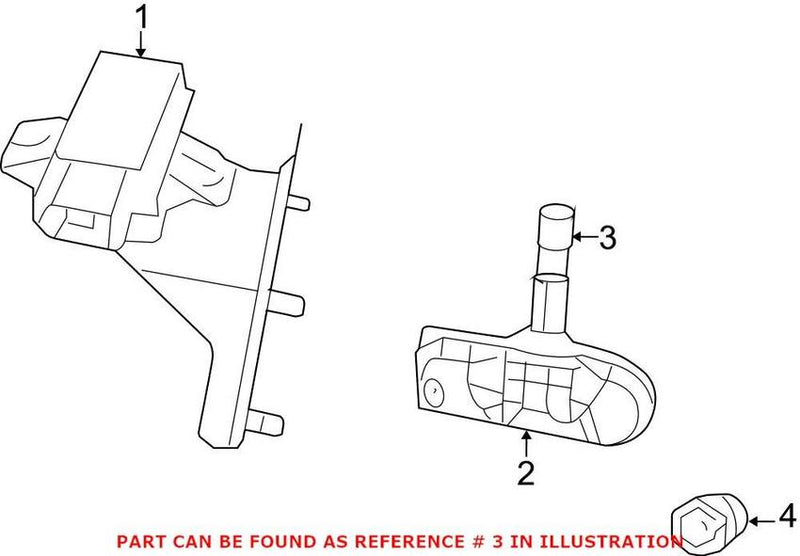 1

3

2

4

PART CAN BE FOUND AS REFERENCE # 3 IN ILLUSTRATION