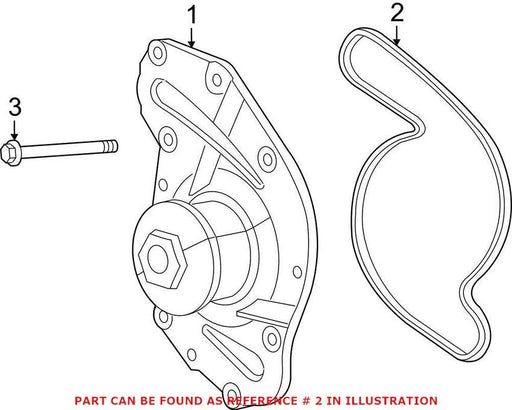 1
2
3
PART CAN BE FOUND AS REFERENCE # 2 IN ILLUSTRATION