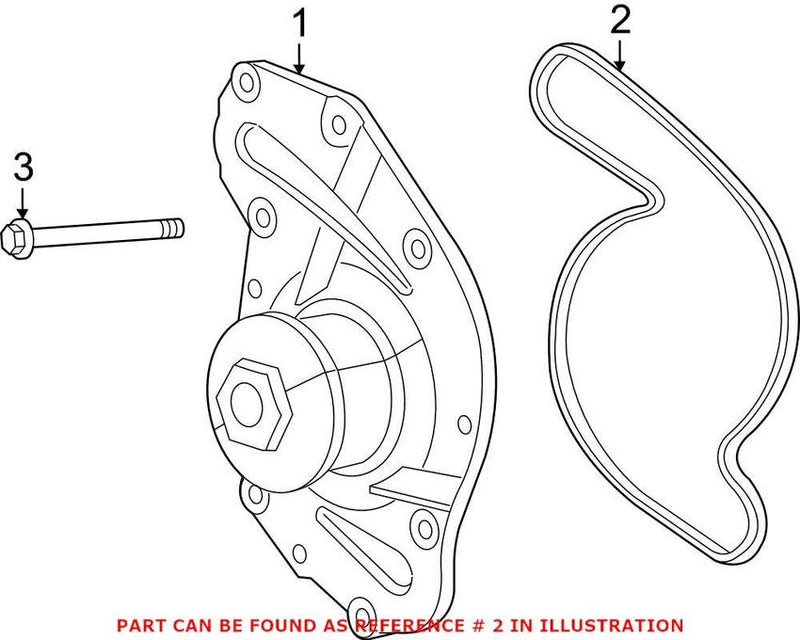 1
2
3
PART CAN BE FOUND AS REFERENCE # 2 IN ILLUSTRATION