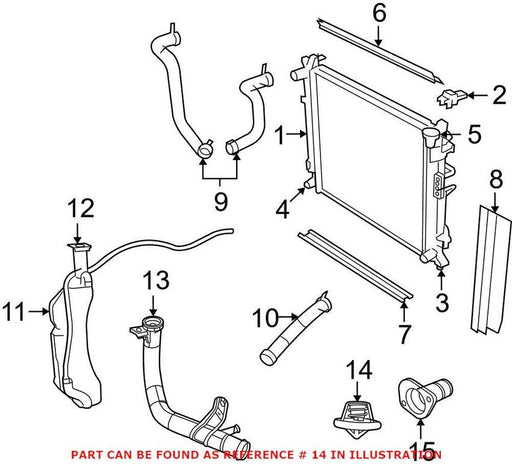 6
2
1
5
9
4
8
12
13
3
11
10
7
14
15
PART CAN BE FOUND AS REFERENCE # 14 IN ILLUSTRATION