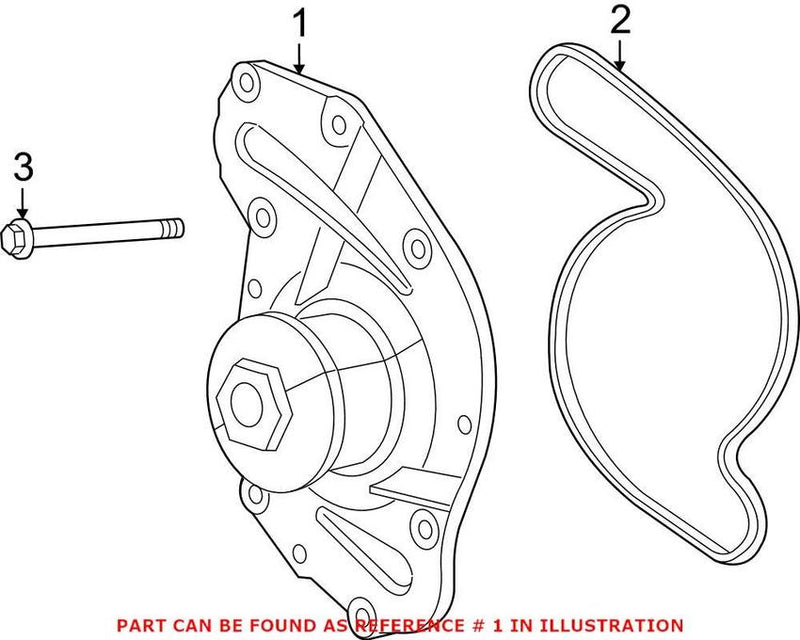 1
2
3

PART CAN BE FOUND AS REFERENCE # 1 IN ILLUSTRATION