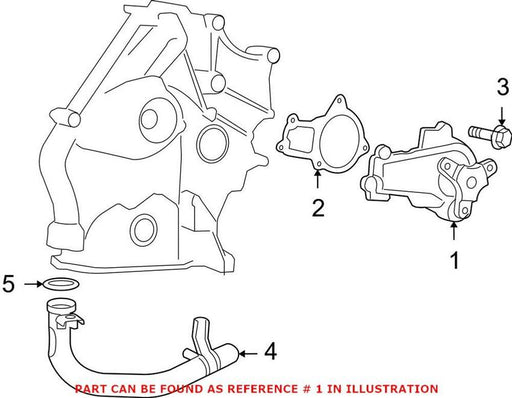 3

2

1

5

4

PART CAN BE FOUND AS REFERENCE # 1 IN ILLUSTRATION