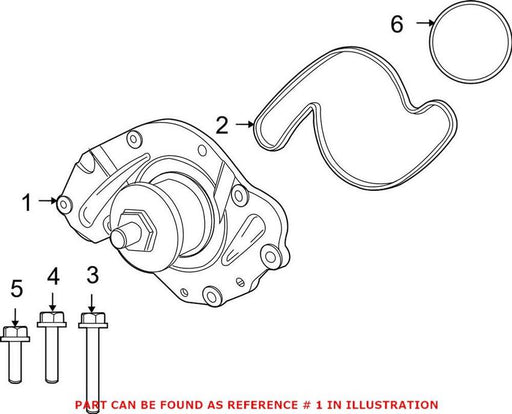 6

2

1

5

4

3

PART CAN BE FOUND AS REFERENCE # 1 IN ILLUSTRATION