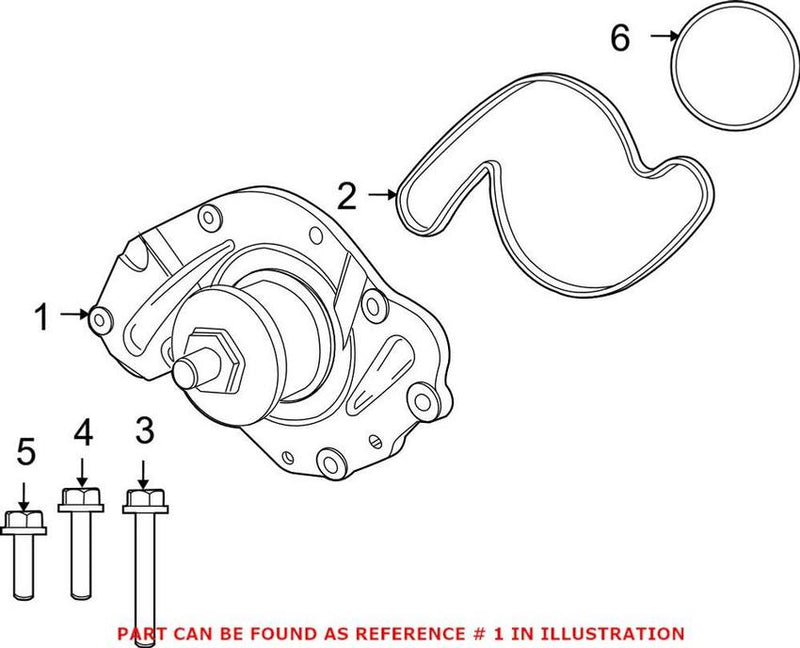 6

2

1

5

4

3

PART CAN BE FOUND AS REFERENCE # 1 IN ILLUSTRATION