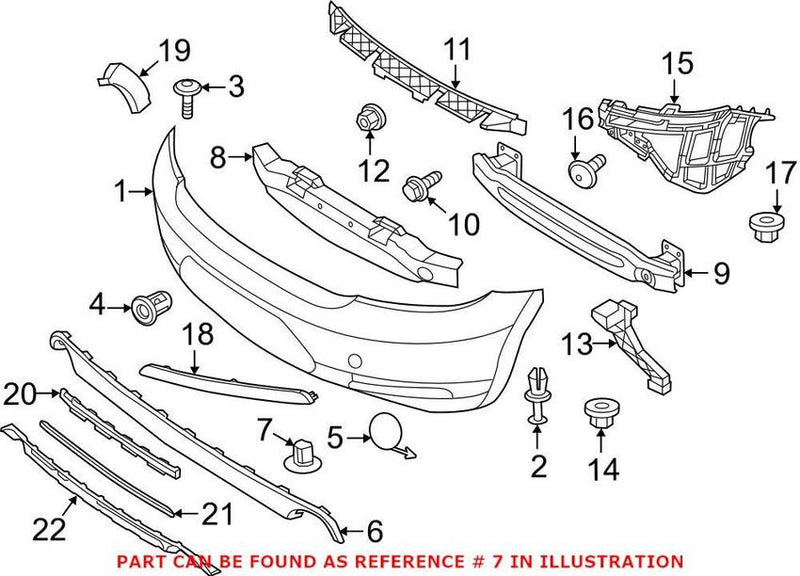 19
3
11
15
16
12
8
1
10
17
9
4
18
13
20
7
5
2
14
21
22
6
PART CAN BE FOUND AS REFERENCE # 7 IN ILLUSTRATION