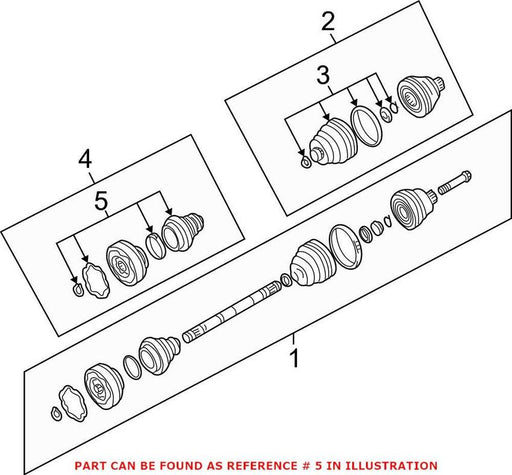 2

3

4

5

1

PART CAN BE FOUND AS REFERENCE # 5 IN ILLUSTRATION