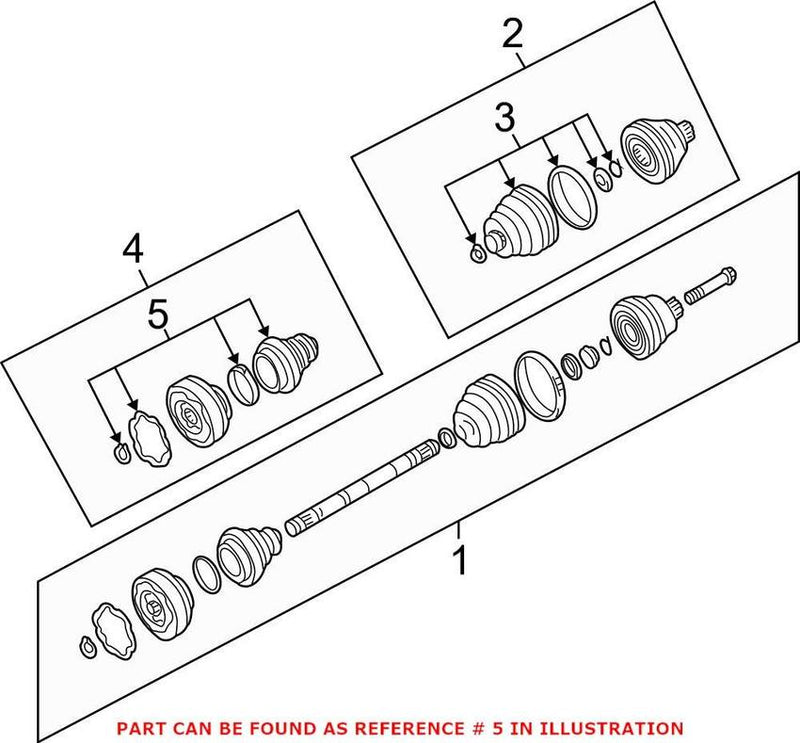 2
3
4
5
1
PART CAN BE FOUND AS REFERENCE # 5 IN ILLUSTRATION