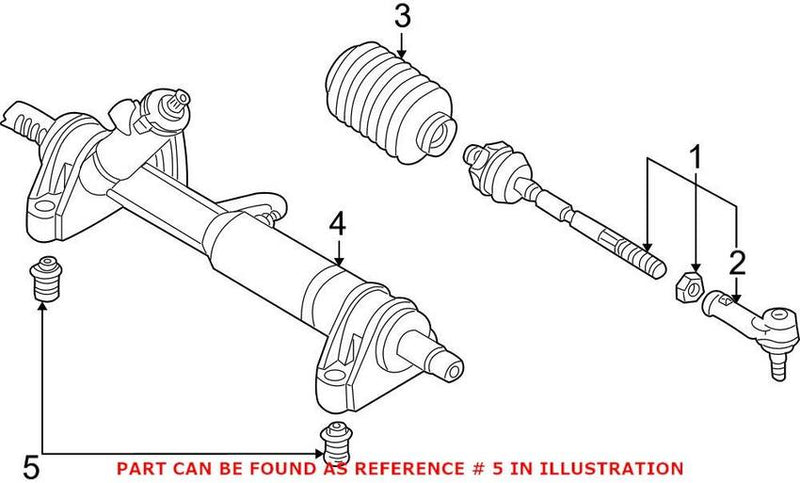 3
1
4
2
5
PART CAN BE FOUND AS REFERENCE # 5 IN ILLUSTRATION