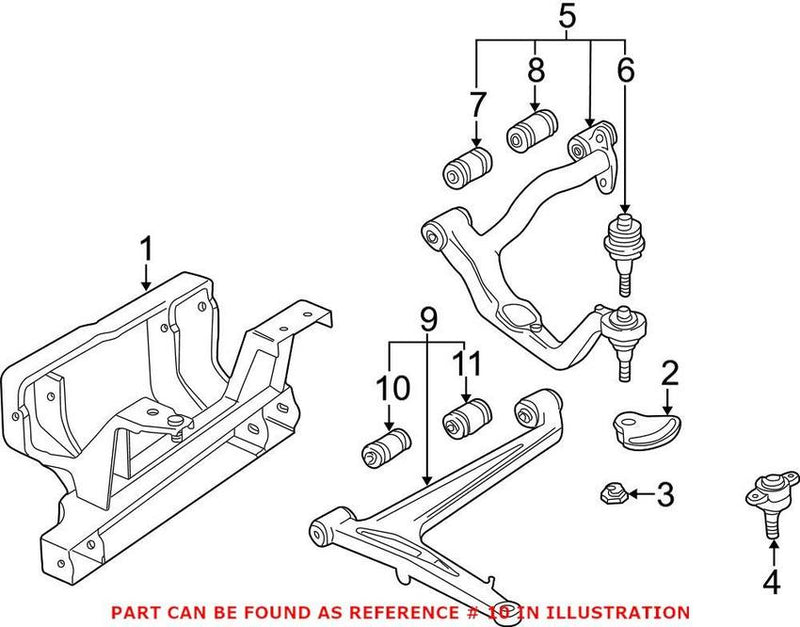 5
8
6
7
1
9
10
11
2
3
4
PART CAN BE FOUND AS REFERENCE # 10 IN ILLUSTRATION