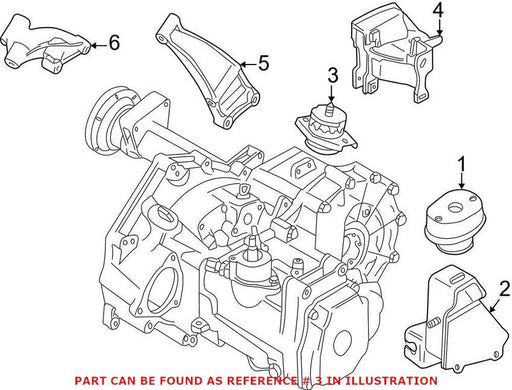 6
5
4
3
1
2
PART CAN BE FOUND AS REFERENCE # 3 IN ILLUSTRATION