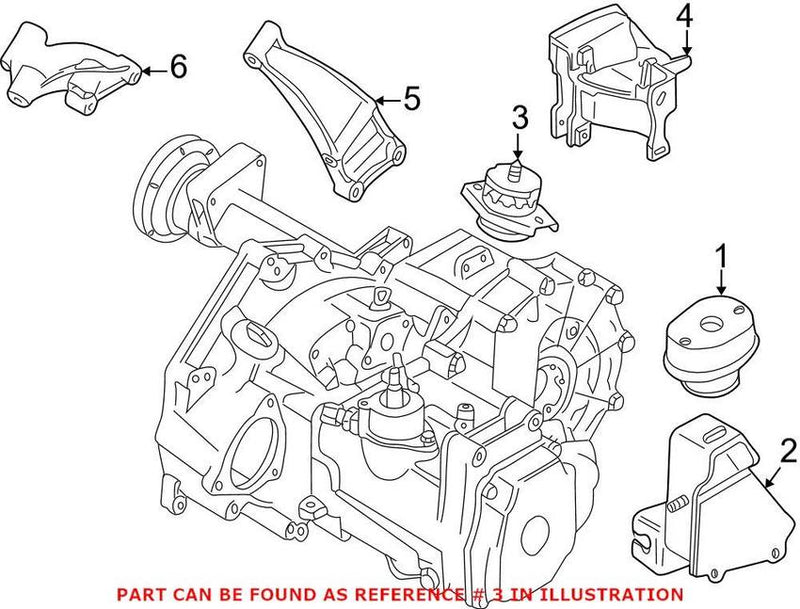 6
5
4
3
1
2
PART CAN BE FOUND AS REFERENCE # 3 IN ILLUSTRATION