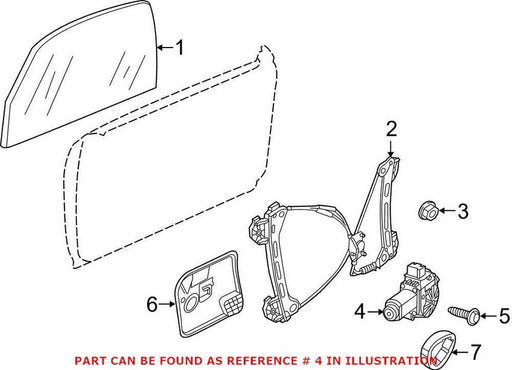 1
2
3
6
4
5
7
PART CAN BE FOUND AS REFERENCE # 4 IN ILLUSTRATION