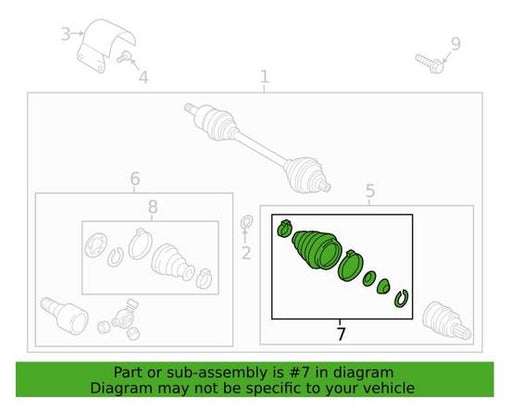 3
4
9
1
6
8
2
5
7

Part or sub-assembly is #7 in diagram
Diagram may not be specific to your vehicle