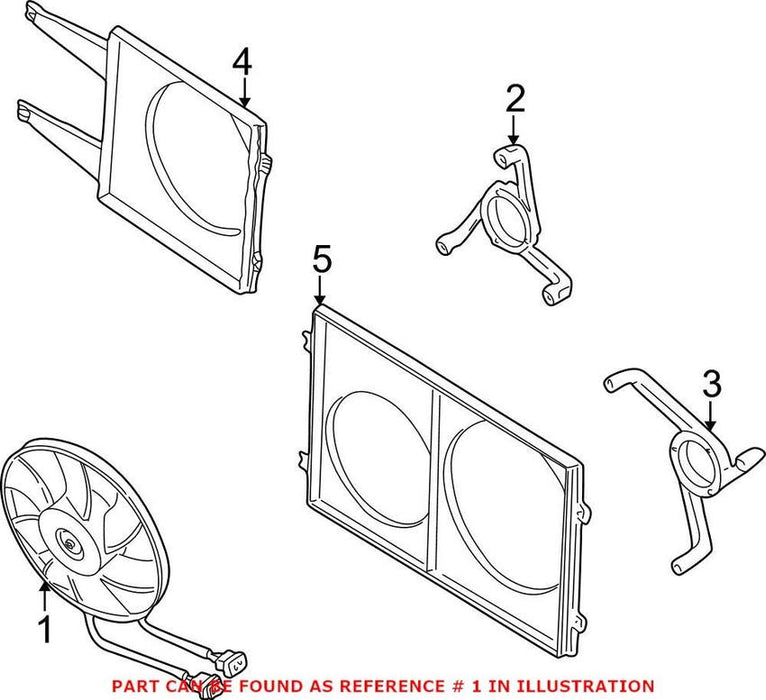 4

2

5

3

1

PART CAN BE FOUND AS REFERENCE # 1 IN ILLUSTRATION