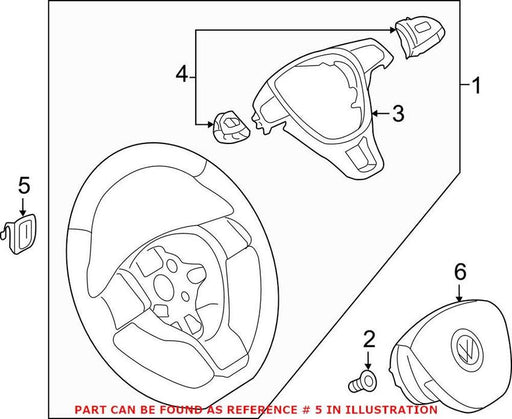 4
1
3
5
6
2
PART CAN BE FOUND AS REFERENCE # 5 IN ILLUSTRATION