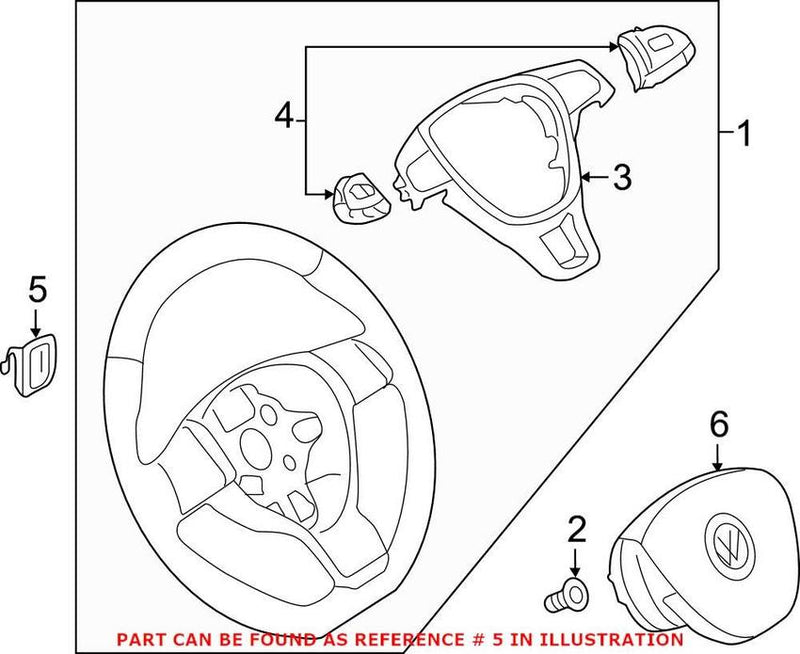 4
1
3
5
6
2
PART CAN BE FOUND AS REFERENCE # 5 IN ILLUSTRATION