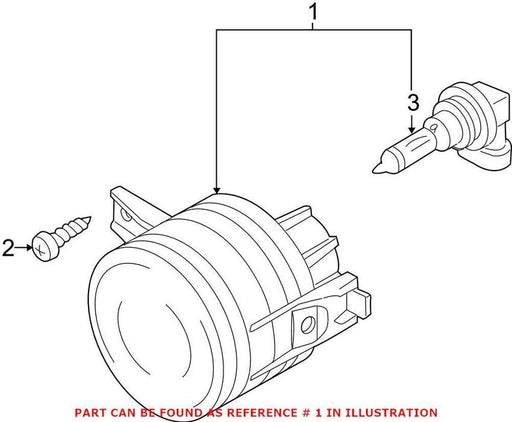 1

3

2

PART CAN BE FOUND AS REFERENCE # 1 IN ILLUSTRATION