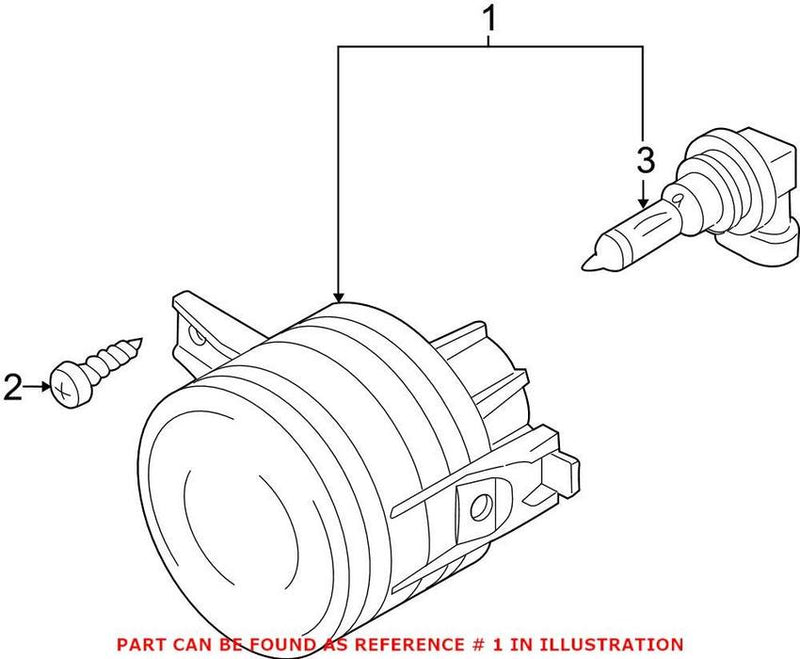 1

3

2

PART CAN BE FOUND AS REFERENCE # 1 IN ILLUSTRATION