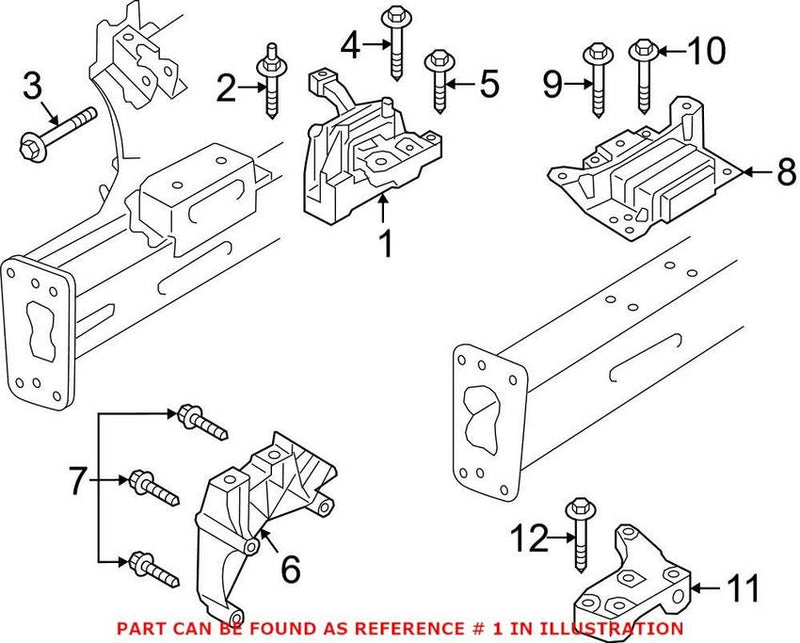 3
2
4
5
9
10
8
1
7
6
12
11
PART CAN BE FOUND AS REFERENCE # 1 IN ILLUSTRATION