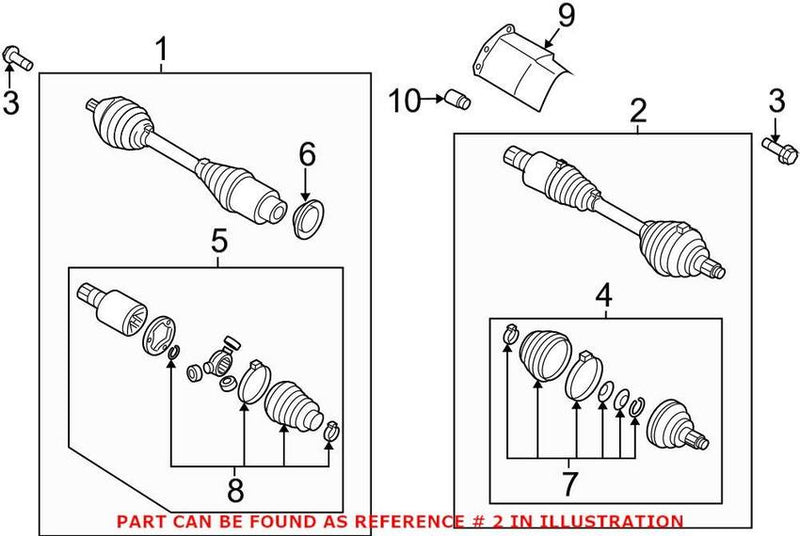 3
1
9
10
2
3
6
5
4
8
7
PART CAN BE FOUND AS REFERENCE # 2 IN ILLUSTRATION