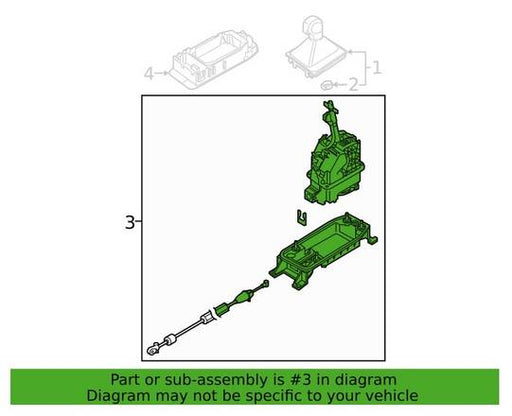 4
1
2
3

Part or sub-assembly is #3 in diagram
Diagram may not be specific to your vehicle