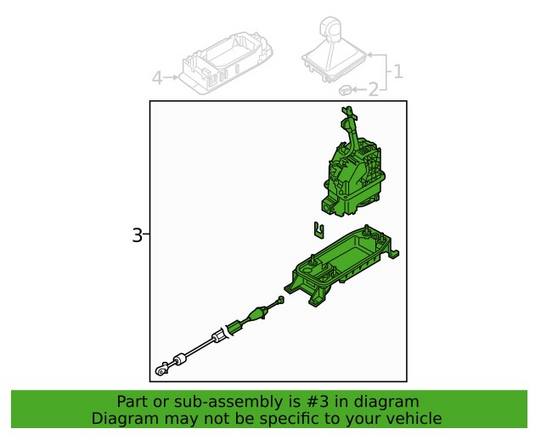 4
1
2
3

Part or sub-assembly is #3 in diagram
Diagram may not be specific to your vehicle